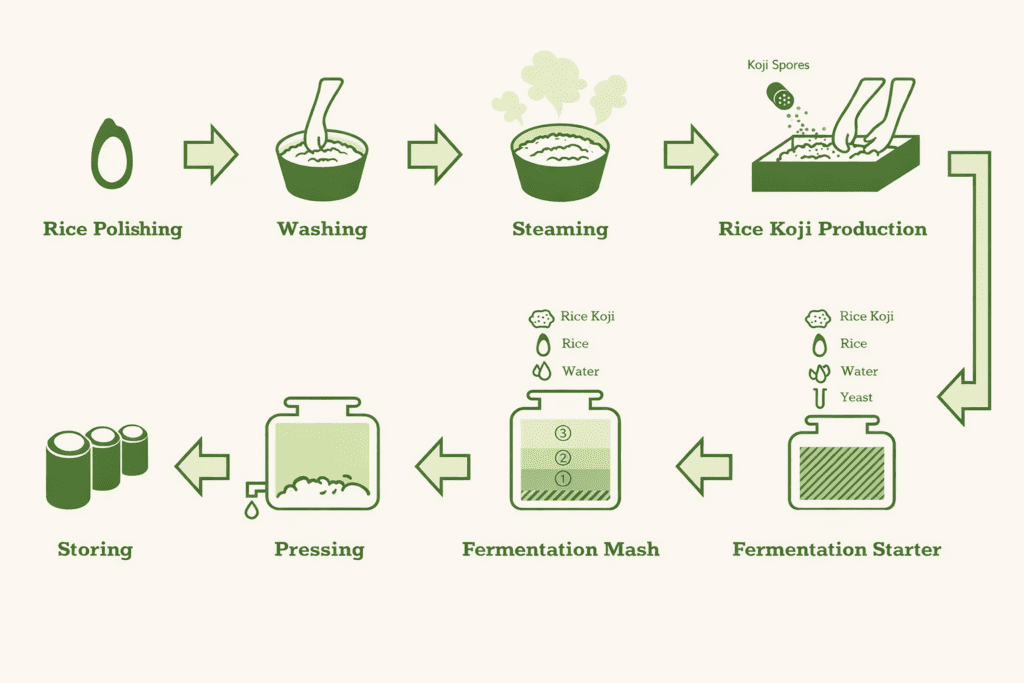 Rice Polishing

Washing

Steaming

Koji Spores

Rice Koji Production

Rice Koji
Rice
Water
Yeast

Fermentation Starter

Rice Koji
Rice
Water

③
②
①

Fermentation Mash

Pressing

Storing